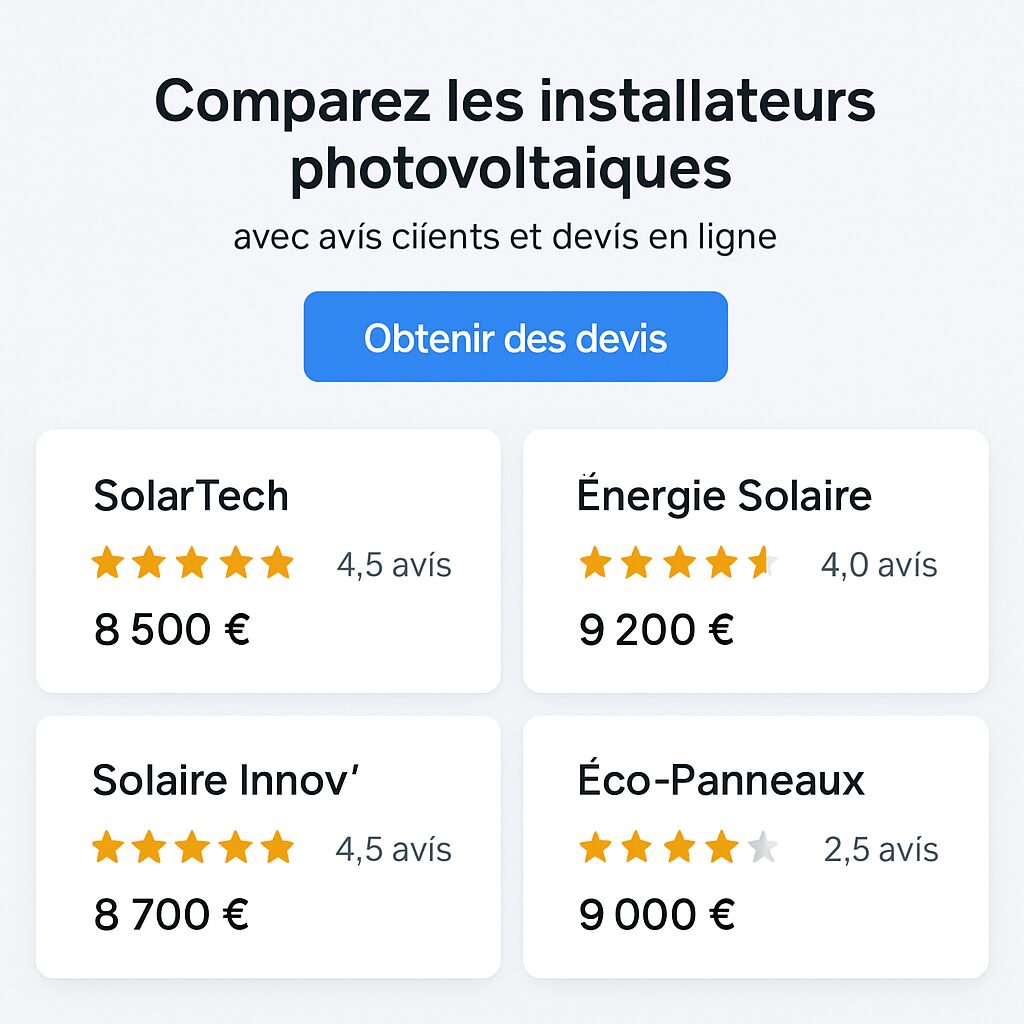 Comparez les installateurs photovoltaiques

avec avís ciíents et devís en ligne

Obtenir des devis

SolarTech
4,5 avís
8 500 €

Énergie Solaire
4,0 avís
9 200 €

Solaire Innov'
4,5 avís
8 700 €

Éco-Panneaux
2,5 avís
9 000 €